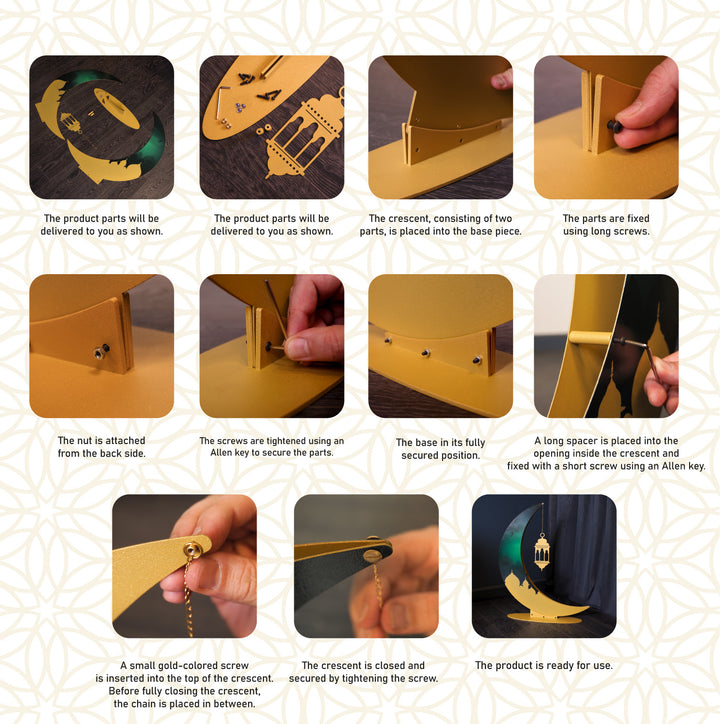 The product parts will be delivered to you as shown.

The product parts will be delivered to you as shown.

The crescent, consisting of two parts, is placed into the base piece.

The parts are fixed using long screws.

The nut is attached from the back side.

The screws are tightened using an Allen key to secure the parts.

The base in its fully secured position.

A long spacer is placed into the opening inside the crescent and fixed with a short screw using an Allen key.

A small gold-colored screw is inserted into the top of the crescent. Before fully closing the crescent, the chain is placed in between.

The crescent is closed and secured by tightening the screw.

The product is ready for use.